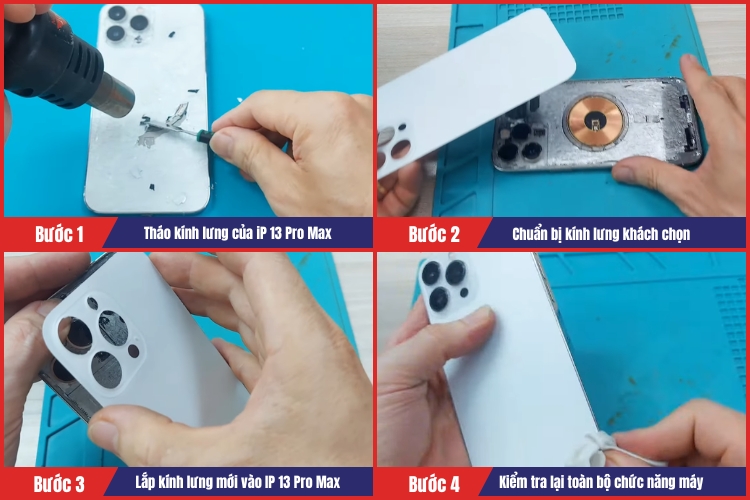 Bước 1
Tháo kính lưng của iP 13 Pro Max

Bước 2
Chuẩn bị kính lưng khách chọn

Bước 3
Lắp kính lưng mới vào IP 13 Pro Max

Bước 4
Kiểm tra lại toàn bộ chức năng máy