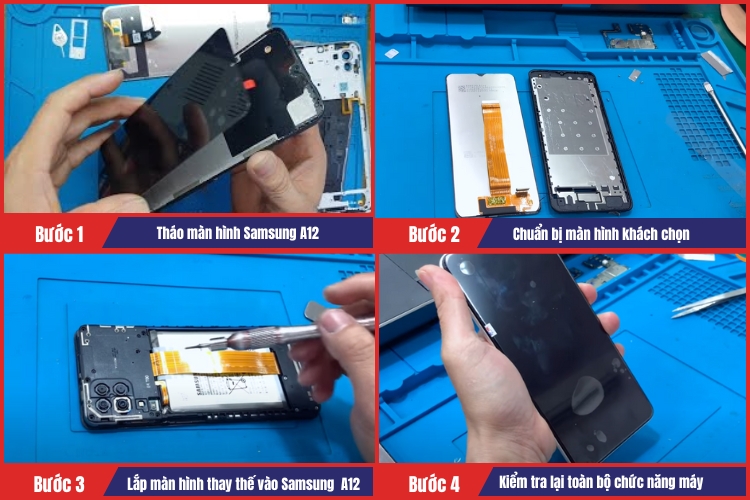 Bước 1
Tháo màn hình Samsung A12

Bước 2
Chuẩn bị màn hình khách chọn

Bước 3
Lắp màn hình thay thế vào Samsung A12

Bước 4
Kiểm tra lại toàn bộ chức năng máy