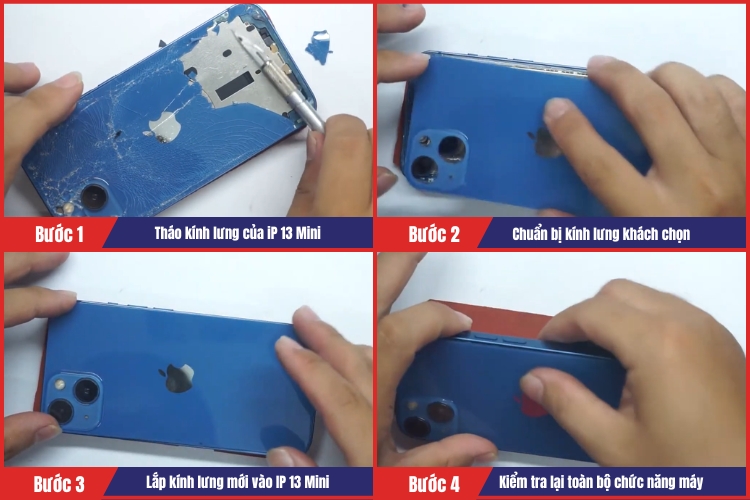 Bước 1
Tháo kính lưng của iP 13 Mini

Bước 2
Chuẩn bị kính lưng khách chọn

Bước 3
Lắp kính lưng mới vào IP 13 Mini

Bước 4
Kiểm tra lại toàn bộ chức năng máy