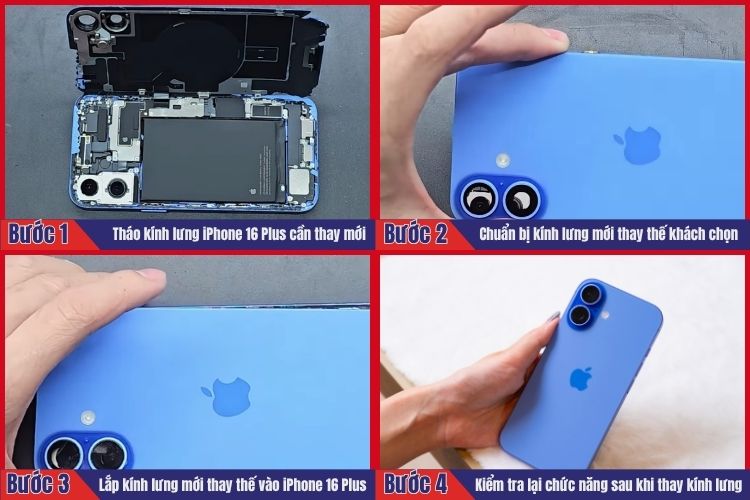 Bước 1 Tháo kính lưng iPhone 16 Plus cần thay mới

Bước 2 Chuẩn bị kính lưng mới thay thế khách chọn

Bước 3 Lắp kính lưng mới thay thế vào iPhone 16 Plus

Bước 4 Kiểm tra lại chức năng sau khi thay kính lưng