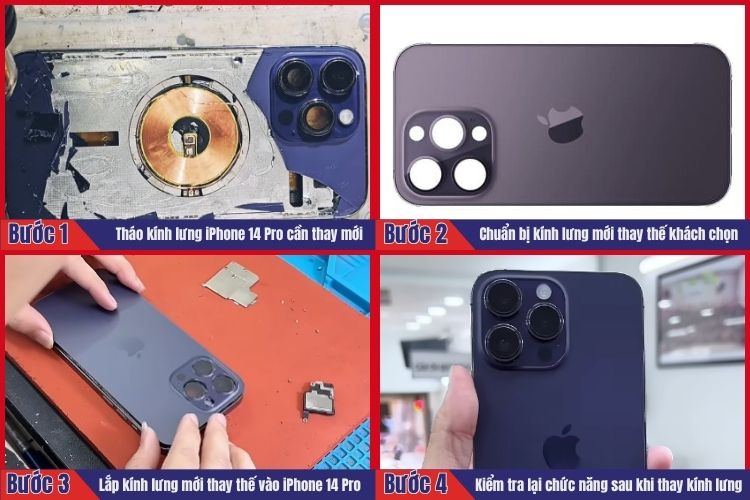 Bước 1 Tháo kính lưng iPhone 14 Pro cần thay mới

Bước 2 Chuẩn bị kính lưng mới thay thế khách chọn

Bước 3 Lắp kính lưng mới thay thế vào iPhone 14 Pro

Bước 4 Kiểm tra lại chức năng sau khi thay kính lưng