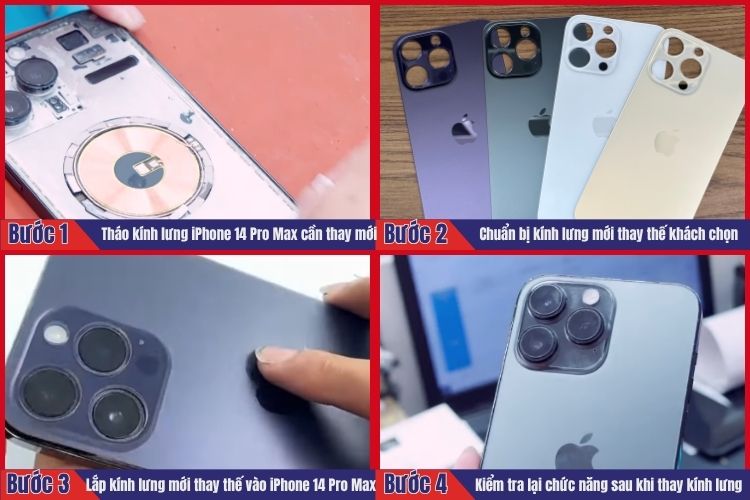 Bước 1 Tháo kính lưng iPhone 14 Pro Max cần thay mới

Bước 2 Chuẩn bị kính lưng mới thay thế khách chọn

Bước 3 Lắp kính lưng mới thay thế vào iPhone 14 Pro Max

Bước 4 Kiểm tra lại chức năng sau khi thay kính lưng