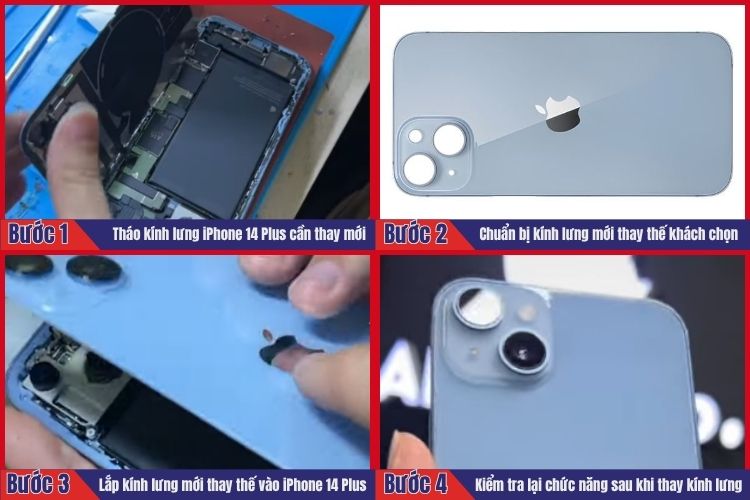 Bước 1 Tháo kính lưng iPhone 14 Plus cần thay mới

Bước 2 Chuẩn bị kính lưng mới thay thế khách chọn

Bước 3 Lắp kính lưng mới thay thế vào iPhone 14 Plus

Bước 4 Kiểm tra lại chức năng sau khi thay kính lưng